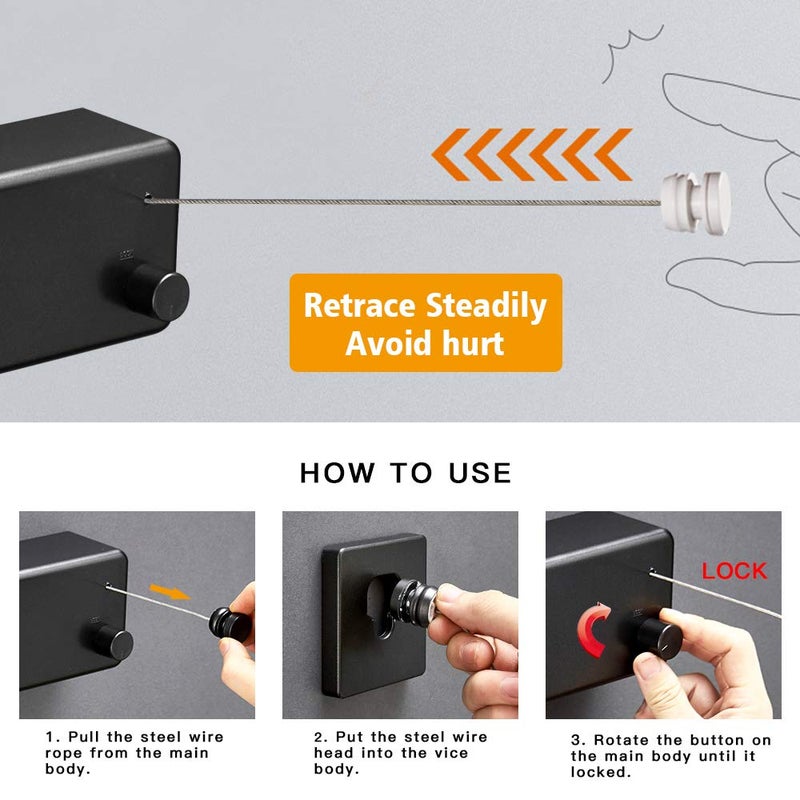 Retrace Steadily
Avoid hurt

HOW TO USE

LOCK

1. Pull the steel wire rope from the main body.

2. Put the steel wire head into the vice body.

3. Rotate the button on the main body until it locked.